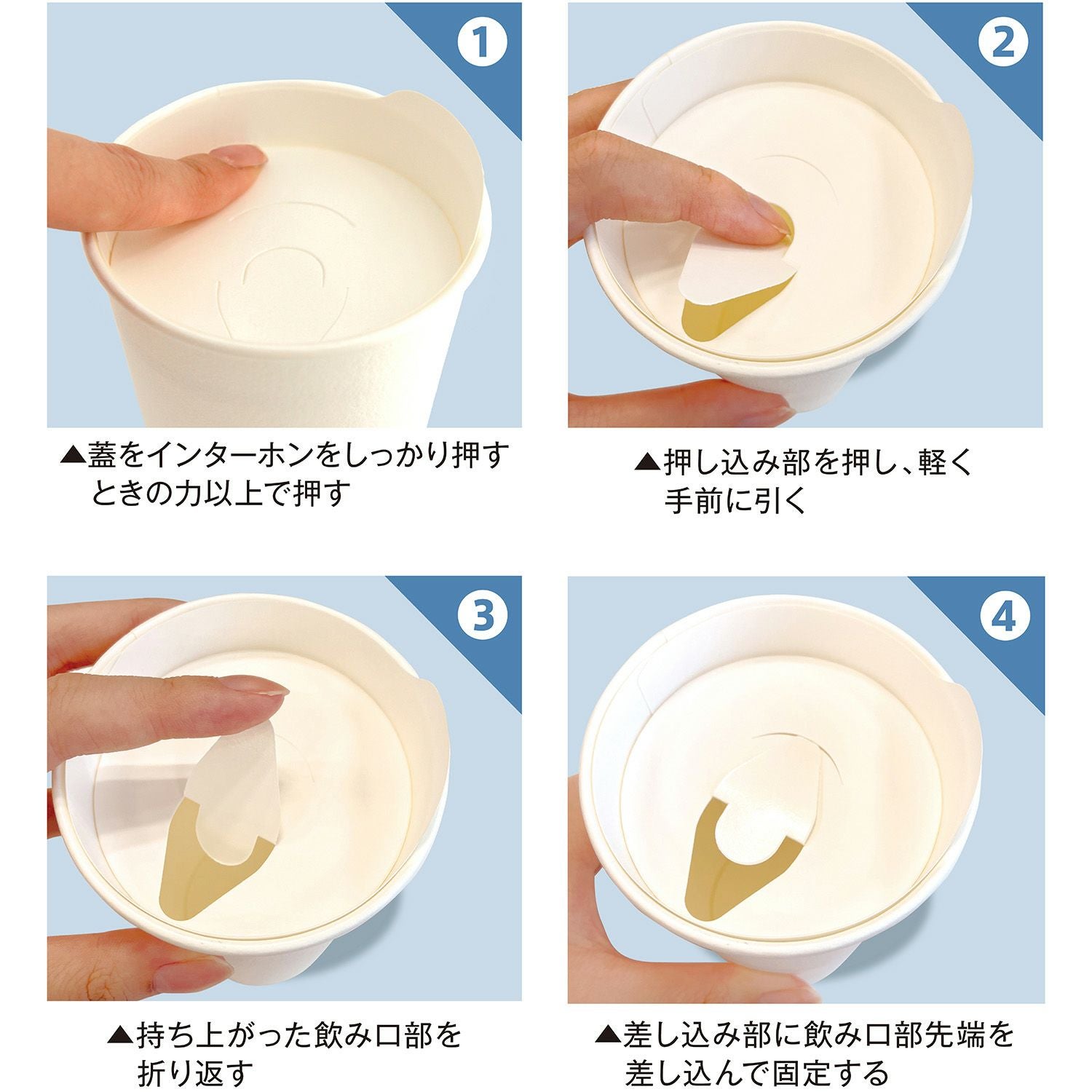 1

▲蓋をインターホンをしっかり押すときの力以上で押す

2

▲押し込み部を押し、軽く手前に引く

3

▲持ち上がった飲み口部を折り返す

4

▲差し込み部に飲み口部先端を差し込んで固定する