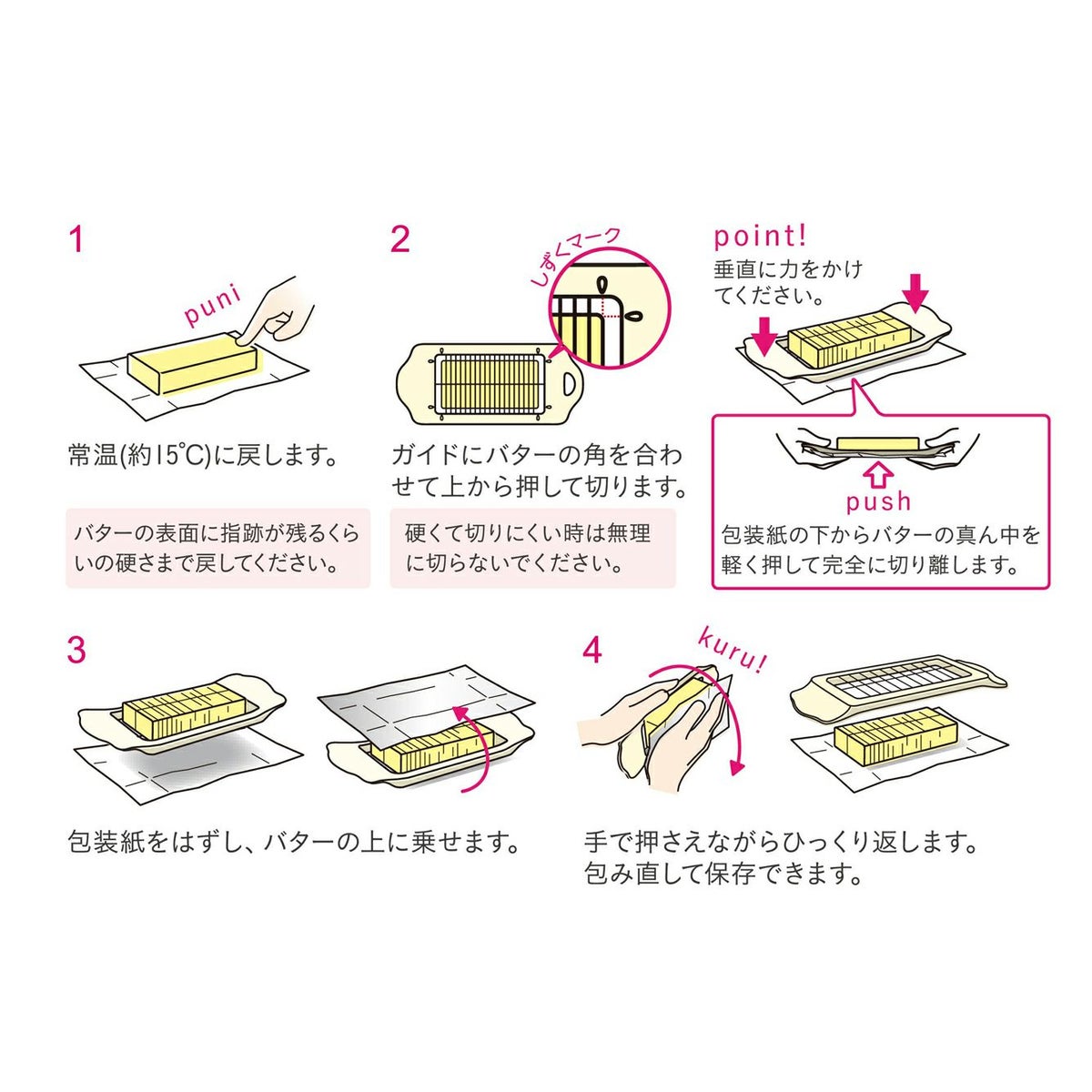 1

puni

常温(約15℃)に戻します。

バターの表面に指跡が残るくらいの硬さまで戻してください。

2

しずくマーク

ガイドにバターの角を合わせて上から押して切ります。

硬くて切りにくい時は無理に切らないでください。

point!

垂直に力をかけてください。

push

包装紙の下からバターの真ん中を軽く押して完全に切り離します。

3

包装紙をはずし、バターの上に乗せます。

4

kuru!

手で押さえながらひっくり返します。包み直して保存できます。