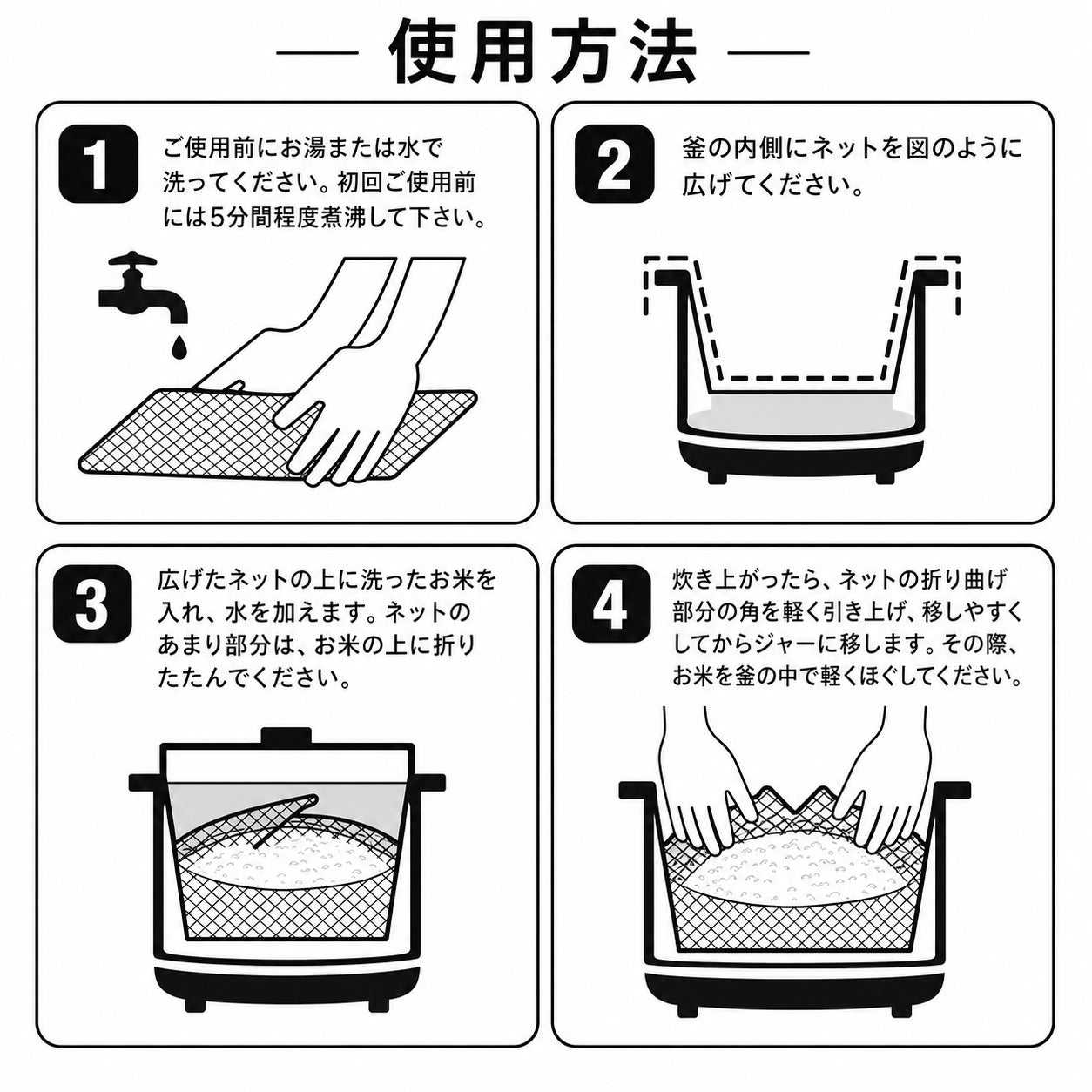 使用方法

1
ご使用前にお湯または水で洗ってください。初回ご使用前には5分間程度煮沸して下さい。

2
釜の内側にネットを図のように広げてください。

3
広げたネットの上に洗ったお米を入れ、水を加えます。ネットのあまり部分は、お米の上に折りたたんでください。

4
炊き上がったら、ネットの折り曲げ部分の角を軽く引き上げ、移しやすくしてからジャーに移します。その際、お米を釜の中で軽くほぐしてください。