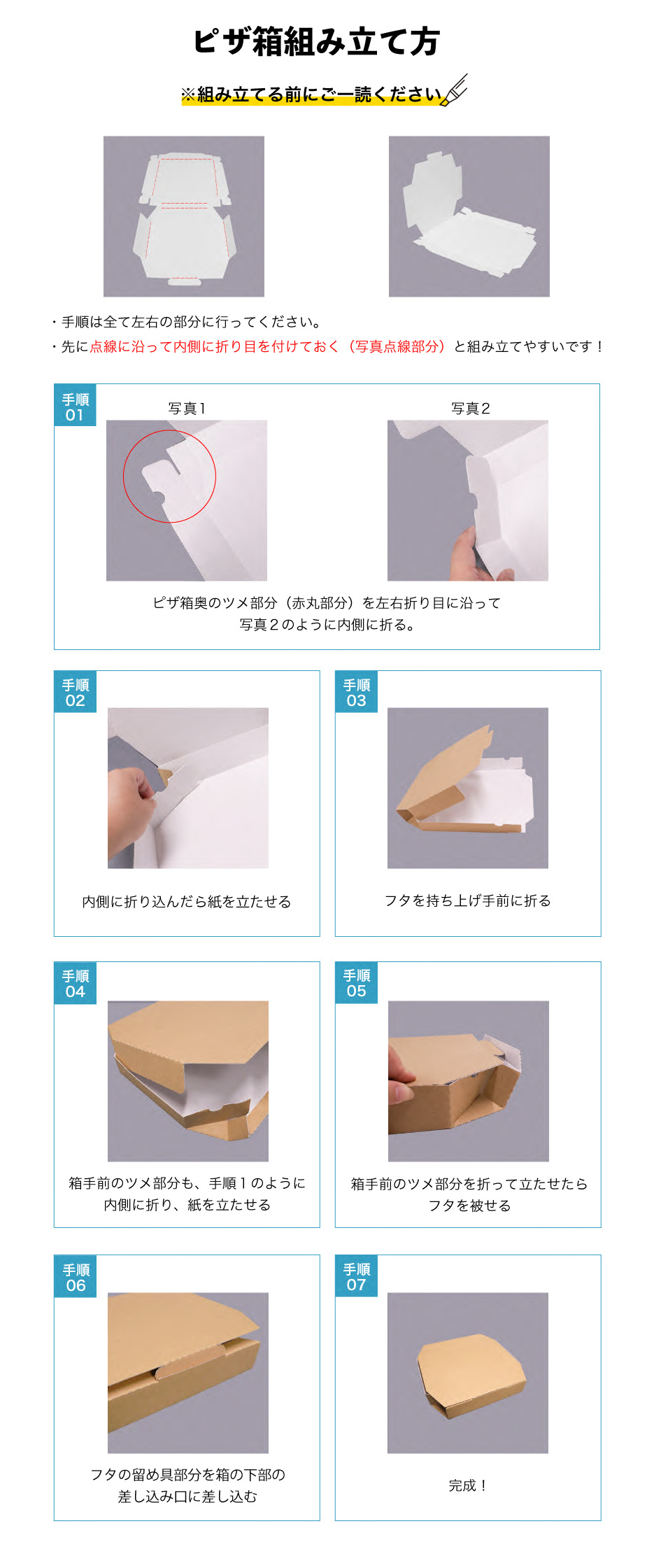 ピザ箱組み立て方

※組み立てる前にご一読ください

・手順は全て左右の部分に行ってください。
・先に点線に沿って内側に折り目を付けておく（写真点線部分）と組み立てやすいです！

手順 01

写真1

写真2

ピザ箱奥のツメ部分（赤丸部分）を左右折り目に沿って写真２のように内側に折る。

手順 02

内側に折り込んだら紙を立たせる

手順 03

フタを持ち上げ手前に折る

手順 04

箱手前のツメ部分も、手順１のように内側に折り、紙を立たせる

手順 05

箱手前のツメ部分を折って立たせたらフタを被せる

手順 06

フタの留め具部分を箱の下部の差し込み口に差し込む

手順 07

完成！